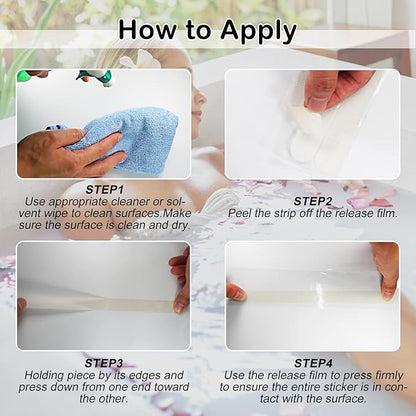 How to Apply

STEP1
Use appropriate cleaner or solvent wipe to clean surfaces.Make sure the surface is clean and dry.

STEP2
Peel the strip off the release film.

STEP3
Holding piece by its edges and press down from one end toward the other.

STEP4
Use the release film to press firmly to ensure the entire sticker is in contact with the surface.