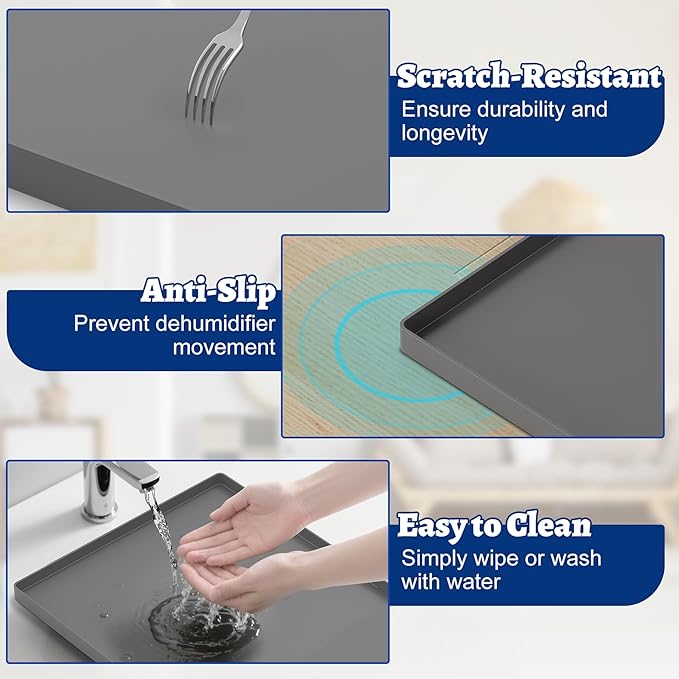 Scratch-Resistant
Ensure durability and longevity

Anti-Slip
Prevent dehumidifier movement

Easy to Clean
Simply wipe or wash with water