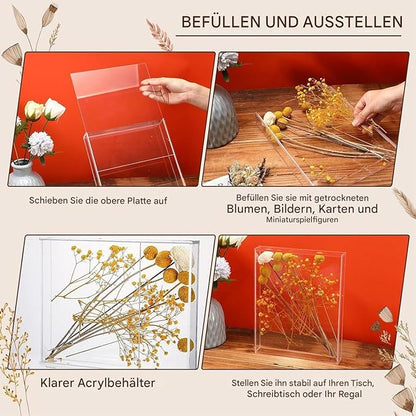 BEFÜLLEN UND AUSSTELLEN

Schieben Sie die obere Platte auf

Befüllen Sie sie mit getrockneten Blumen, Bildern, Karten und Miniaturspielfiguren

Klarer Acrylbehälter

Stellen Sie ihn stabil auf Ihren Tisch, Schreibtisch oder Ihr Regal