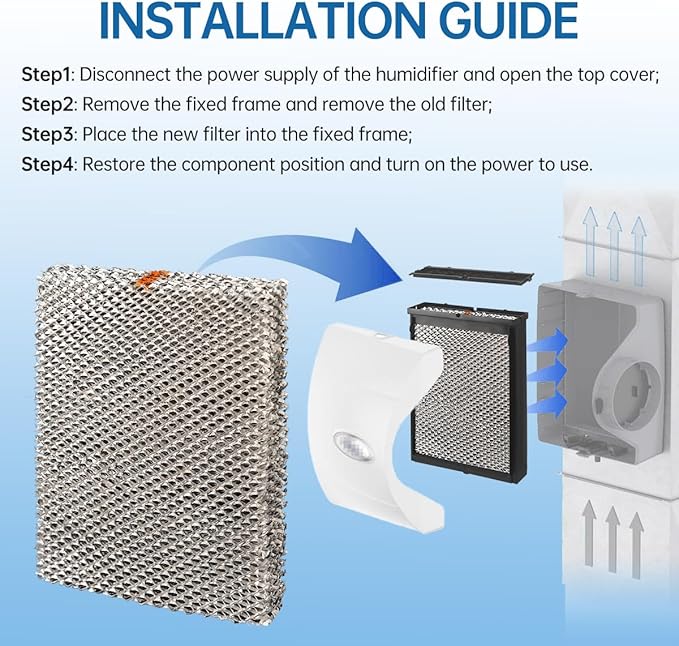 INSTALLATION GUIDE

Step1: Disconnect the power supply of the humidifier and open the top cover;

Step2: Remove the fixed frame and remove the old filter;

Step3: Place the new filter into the fixed frame;

Step4: Restore the component position and turn on the power to use.