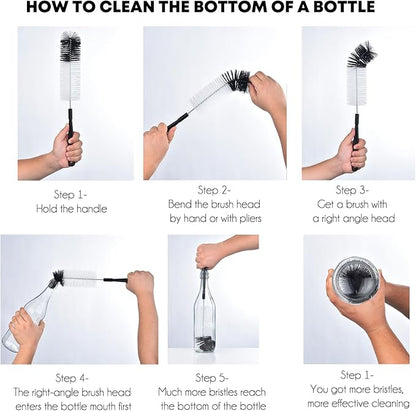 HOW TO CLEAN THE BOTTOM OF A BOTTLE

Step 1-
Hold the handle

Step 2-
Bend the brush head by hand or with pliers

Step 3-
Get a brush with a right angle head

Step 4-
The right-angle brush head enters the bottle mouth first

Step 5-
Much more bristles reach the bottom of the bottle

Step 1-
You got more bristles, more effective cleaning