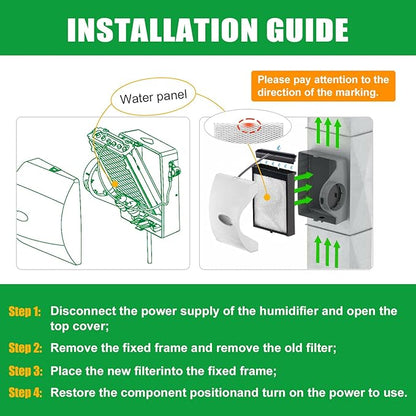 INSTALLATION GUIDE

Water panel

Please pay attention to the direction of the marking.

Step 1: Disconnect the power supply of the humidifier and open the top cover;

Step 2: Remove the fixed frame and remove the old filter;

Step 3: Place the new filterinto the fixed frame;

Step 4: Restore the component positionand turn on the power to use.