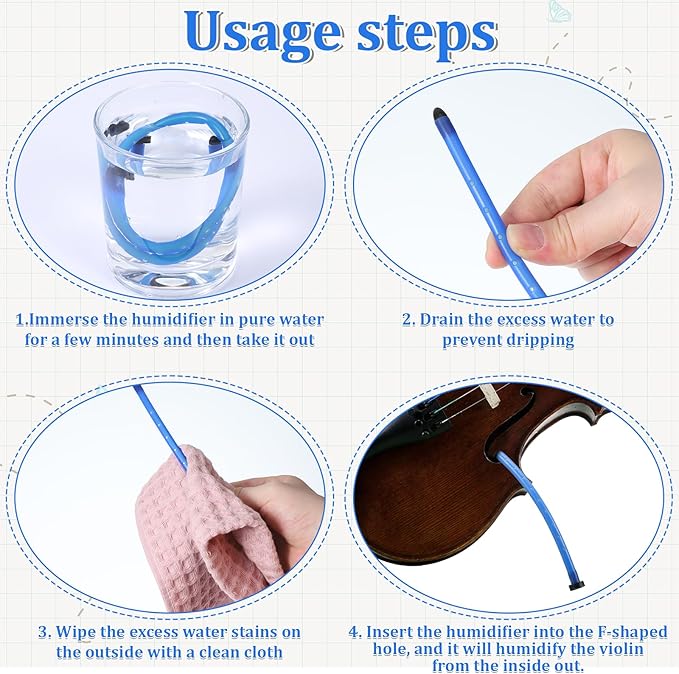 Usage steps

1.Immerse the humidifier in pure water for a few minutes and then take it out

2. Drain the excess water to prevent dripping

3. Wipe the excess water stains on the outside with a clean cloth

4. Insert the humidifier into the F-shaped hole, and it will humidify the violin from the inside out.