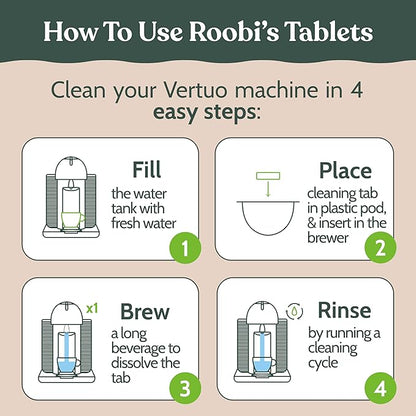 How To Use Roobi's Tablets

Clean your Vertuo machine in 4 easy steps:

Fill
the water tank with fresh water
1

Place
cleaning tab in plastic pod, & insert in the brewer
2

x1
Brew
a long beverage to dissolve the tab
3

Rinse
by running a cleaning cycle
4