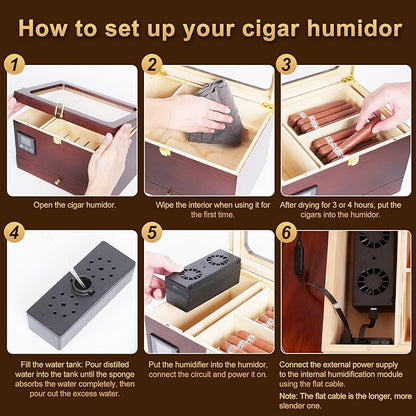 How to set up your cigar humidor

1

Open the cigar humidor.

2

Wipe the interior when using it for the first time.

3

After drying for 3 or 4 hours, put the cigars into the humidor.

4

Fill the water tank: Pour distilled water into the tank until the sponge absorbs the water completely, then pour out the excess water.

5

Put the humidifier into the humidor, connect the circuit and power it on.

6

Connect the external power supply to the internal humidification module using the flat cable.

Note: The flat cable is the longer, more slender one.