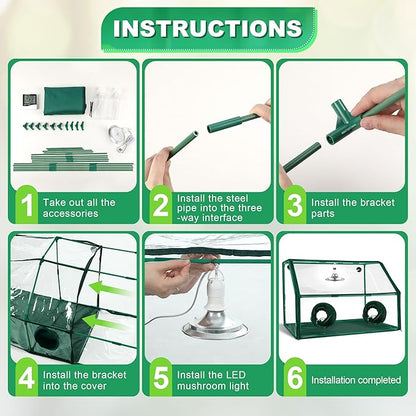 INSTRUCTIONS

1 Take out all the accessories

2 Install the steel pipe into the three -way interface

3 Install the bracket parts

4 Install the bracket into the cover

5 Install the LED mushroom light

6 Installation completed