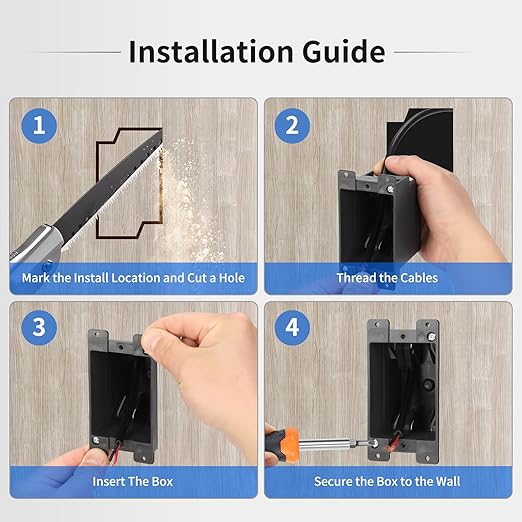 Installation Guide

1

Mark the Install Location and Cut a Hole

2

Thread the Cables

3

Insert The Box

4

Secure the Box to the Wall