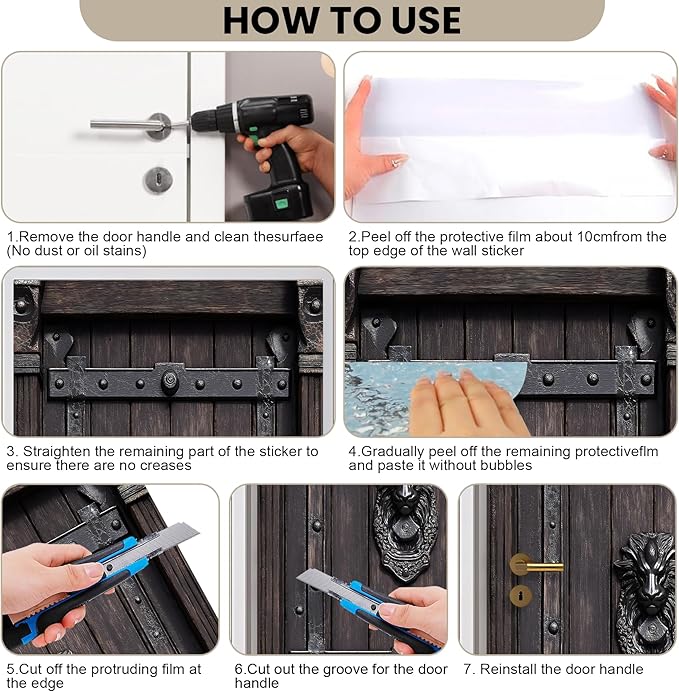 HOW TO USE

1.Remove the door handle and clean thesurfaee (No dust or oil stains)

2.Peel off the protective film about 10cmfrom the top edge of the wall sticker

3. Straighten the remaining part of the sticker to ensure there are no creases

4.Gradually peel off the remaining protectiveflm and paste it without bubbles

5.Cut off the protruding film at the edge

6.Cut out the groove for the door handle

7. Reinstall the door handle