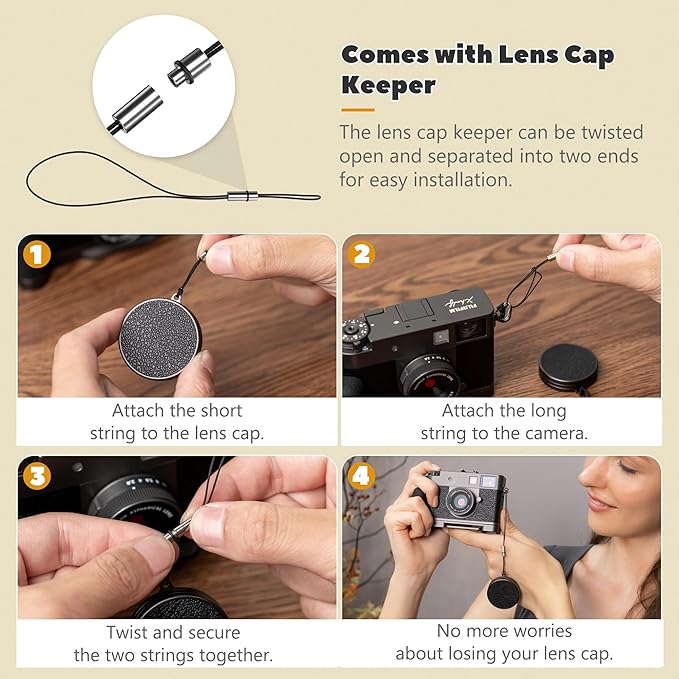 Comes with Lens Cap Keeper

The lens cap keeper can be twisted open and separated into two ends for easy installation.

1

Attach the short string to the lens cap.

2

FUJIFILM

Attach the long string to the camera.

3

Twist and secure the two strings together.

4

No more worries about losing your lens cap.