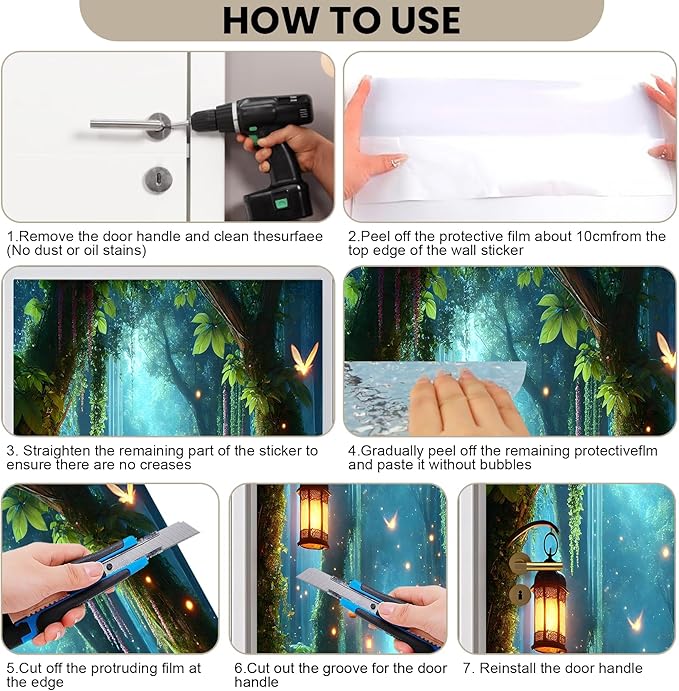 HOW TO USE

1.Remove the door handle and clean thesurfaee (No dust or oil stains)

2.Peel off the protective film about 10cmfrom the top edge of the wall sticker

3. Straighten the remaining part of the sticker to ensure there are no creases

4.Gradually peel off the remaining protectiveflm and paste it without bubbles

5.Cut off the protruding film at the edge

6.Cut out the groove for the door handle

7. Reinstall the door handle