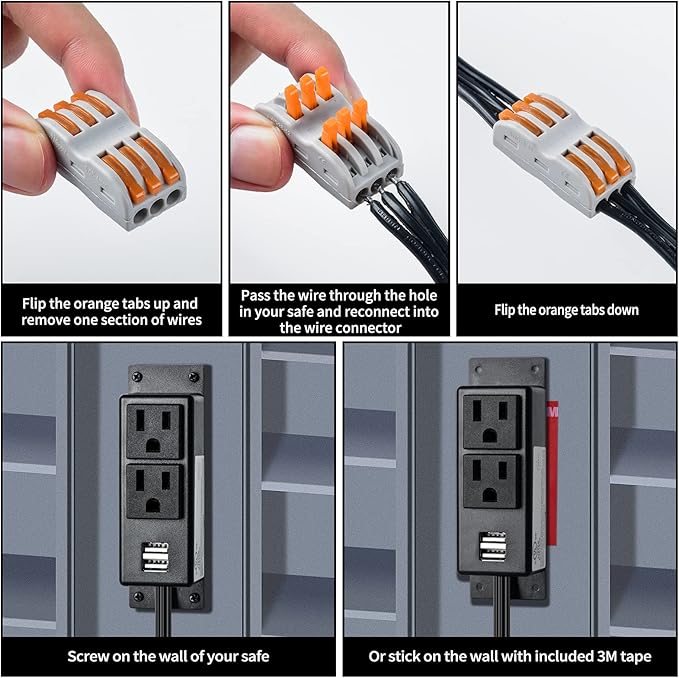 Flip the orange tabs up and remove one section of wires

Pass the wire through the hole in your safe and reconnect into the wire connector

Flip the orange tabs down

Screw on the wall of your safe

Or stick on the wall with included 3M tape