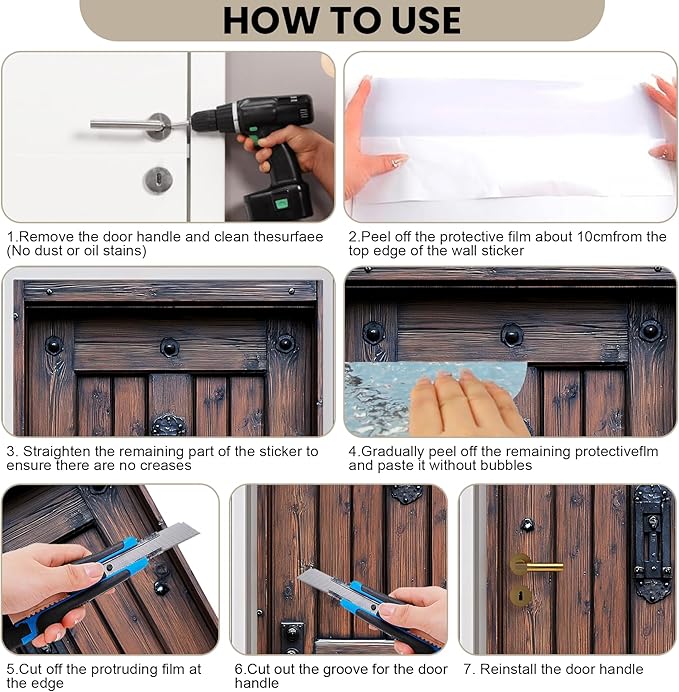 HOW TO USE

1.Remove the door handle and clean thesurfaee (No dust or oil stains)

2.Peel off the protective film about 10cmfrom the top edge of the wall sticker

3. Straighten the remaining part of the sticker to ensure there are no creases

4.Gradually peel off the remaining protectiveflm and paste it without bubbles

5.Cut off the protruding film at the edge

6.Cut out the groove for the door handle

7. Reinstall the door handle