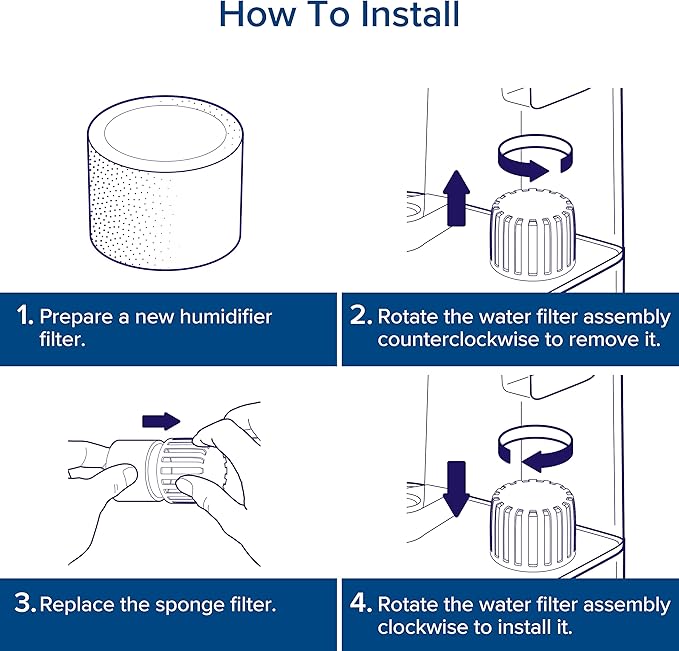 How To Install

1. Prepare a new humidifier filter.

2. Rotate the water filter assembly counterclockwise to remove it.

3. Replace the sponge filter.

4. Rotate the water filter assembly clockwise to install it.