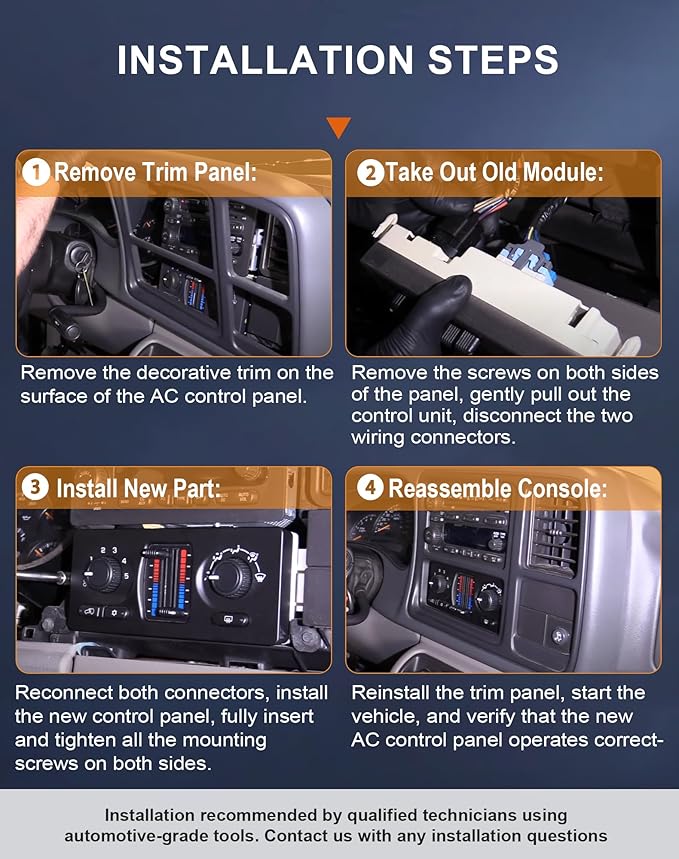 INSTALLATION STEPS

1 Remove Trim Panel:

Remove the decorative trim on the surface of the AC control panel.

2 Take Out Old Module:

Remove the screws on both sides of the panel, gently pull out the control unit, disconnect the two wiring connectors.

3 Install New Part:

2 3 4 5

Reconnect both connectors, install the new control panel, fully insert and tighten all the mounting screws on both sides.

4 Reassemble Console:

Reinstall the trim panel, start the vehicle, and verify that the new AC control panel operates correct-

Installation recommended by qualified technicians using automotive-grade tools. Contact us with any installation questions