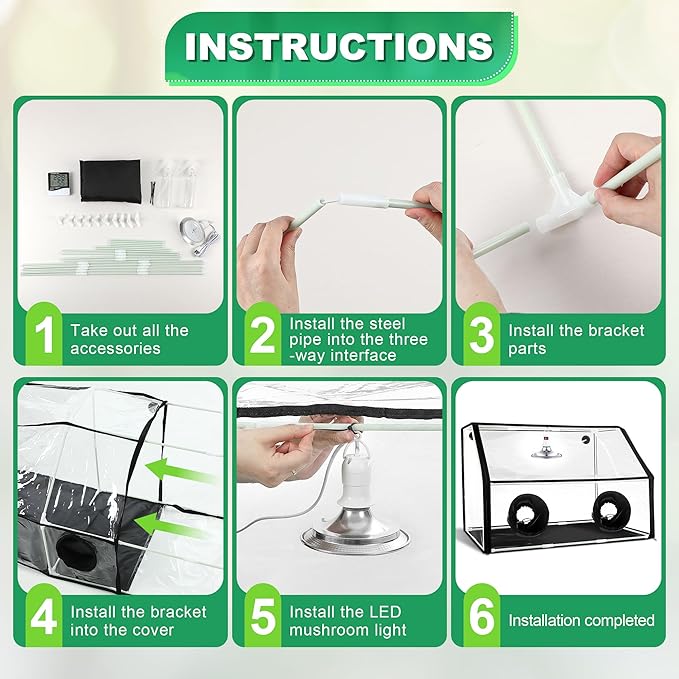 INSTRUCTIONS

1 Take out all the accessories

2 Install the steel pipe into the three -way interface

3 Install the bracket parts

4 Install the bracket into the cover

5 Install the LED mushroom light

6 Installation completed