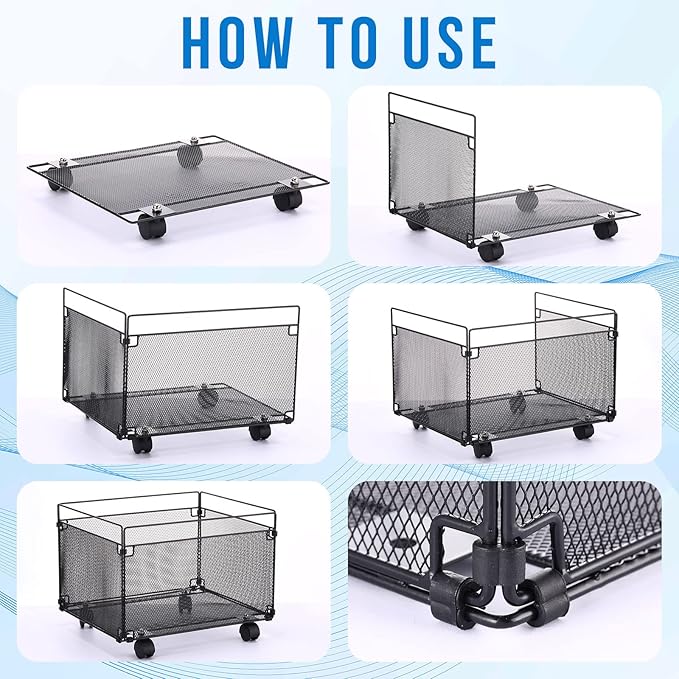 HOW TO USE