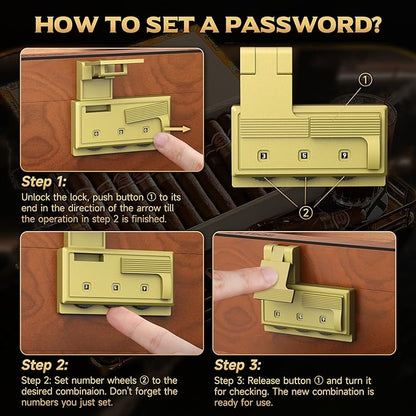 HOW TO SET A PASSWORD?

①

3 6 9

②

Step 1:

Unlock the lock, push button ① to its end in the direction of the arrow till the operation in step 2 is finished.

Step 2:

Step 2: Set number wheels ② to the desired combinaion. Don't forget the numbers you just set.

Step 3:

Step 3: Release button ① and turn it for checking. The new combination is ready for use.