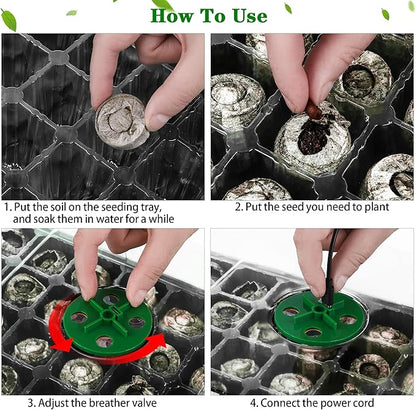 How To Use

1. Put the soil on the seeding tray, and soak them in water for a while

2. Put the seed you need to plant

3. Adjust the breather valve

4. Connect the power cord