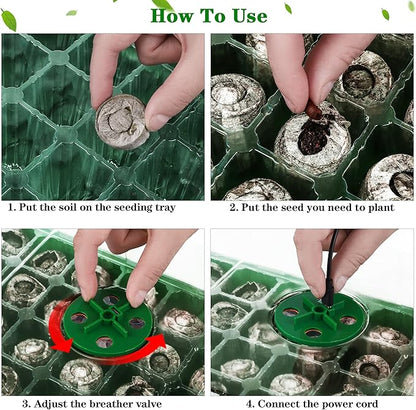 How To Use

1. Put the soil on the seeding tray

2. Put the seed you need to plant

3. Adjust the breather valve

4. Connect the power cord