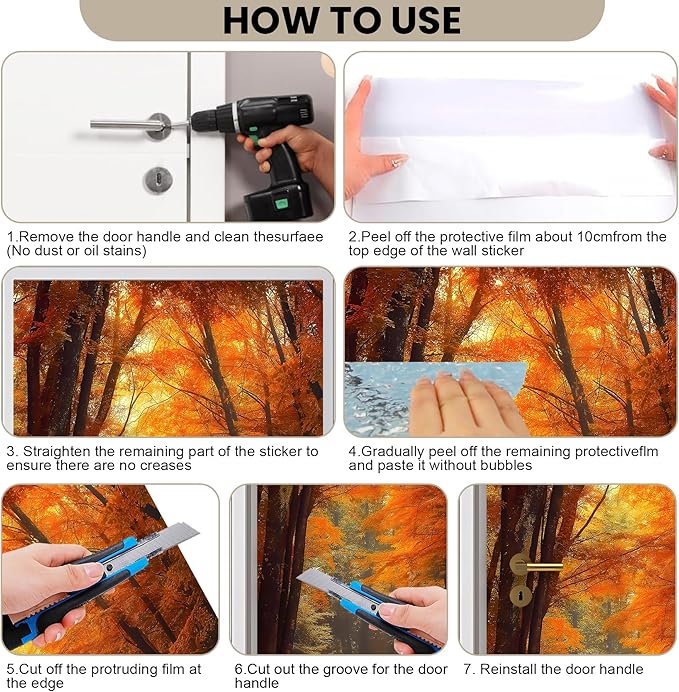 HOW TO USE

1.Remove the door handle and clean thesurfaee (No dust or oil stains)

2.Peel off the protective film about 10cmfrom the top edge of the wall sticker

3. Straighten the remaining part of the sticker to ensure there are no creases

4.Gradually peel off the remaining protectiveflm and paste it without bubbles

5.Cut off the protruding film at the edge

6.Cut out the groove for the door handle

7. Reinstall the door handle